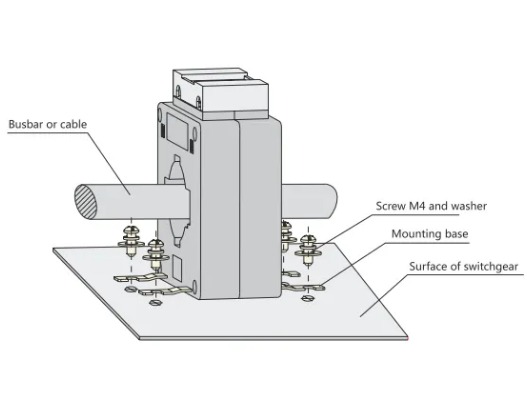 Busbar or cable

Screw M4 and washer

Mounting base

Surface of switchgear